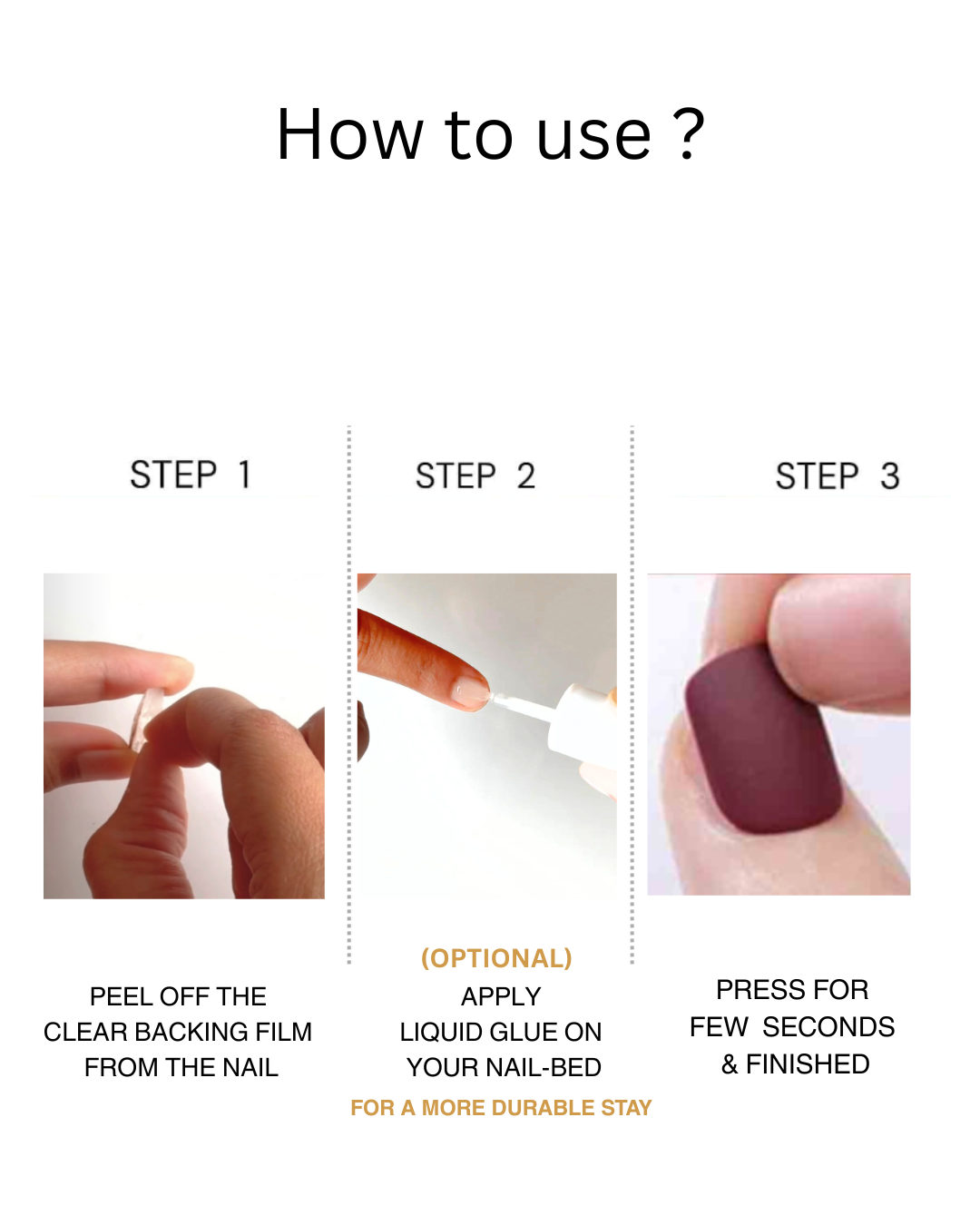 How to use ?

STEP 1

PEEL OFF THE CLEAR BACKING FILM FROM THE NAIL

STEP 2

(OPTIONAL)
APPLY LIQUID GLUE ON YOUR NAIL-BED
FOR A MORE DURABLE STAY

STEP 3

PRESS FOR FEW SECONDS & FINISHED