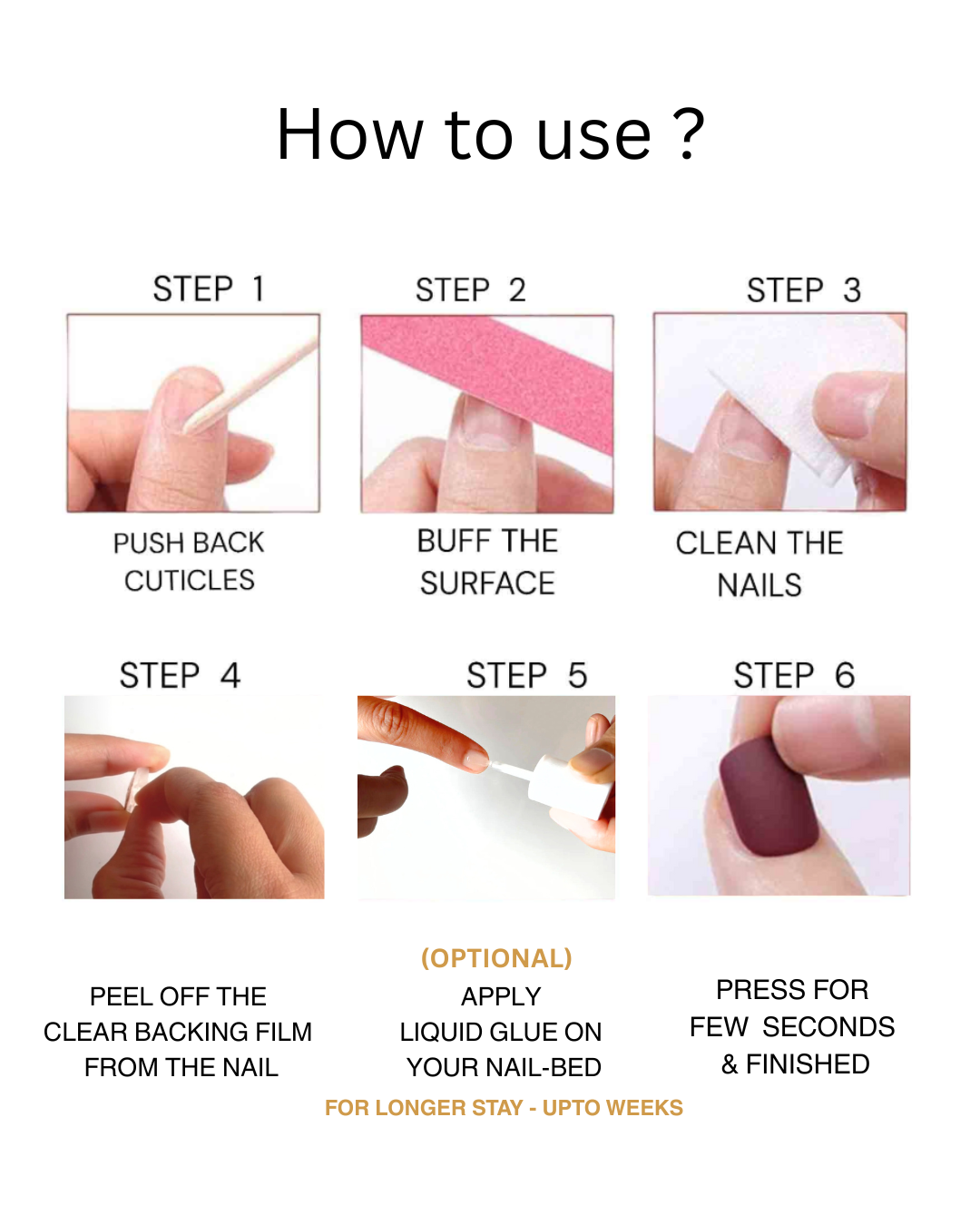 How to use ?

STEP 1

PUSH BACK CUTICLES

STEP 2

BUFF THE SURFACE

STEP 3

CLEAN THE NAILS

STEP 4

PEEL OFF THE CLEAR BACKING FILM FROM THE NAIL

STEP 5

(OPTIONAL)
APPLY LIQUID GLUE ON YOUR NAIL-BED
FOR LONGER STAY - UPTO WEEKS

STEP 6

PRESS FOR FEW SECONDS & FINISHED